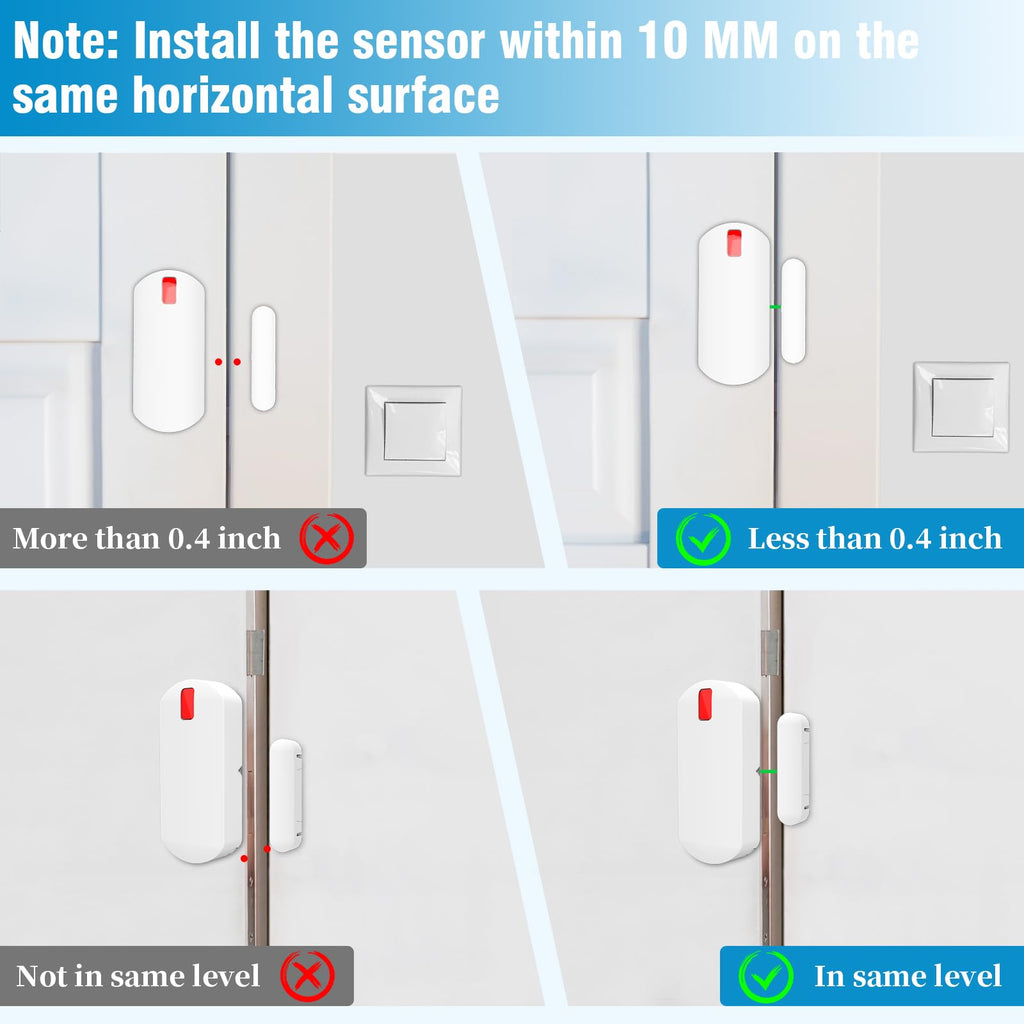 Note: Install the sensor within 10 MM on the same horizontal surface

More than 0.4 inch

Less than 0.4 inch

Not in same level

In same level